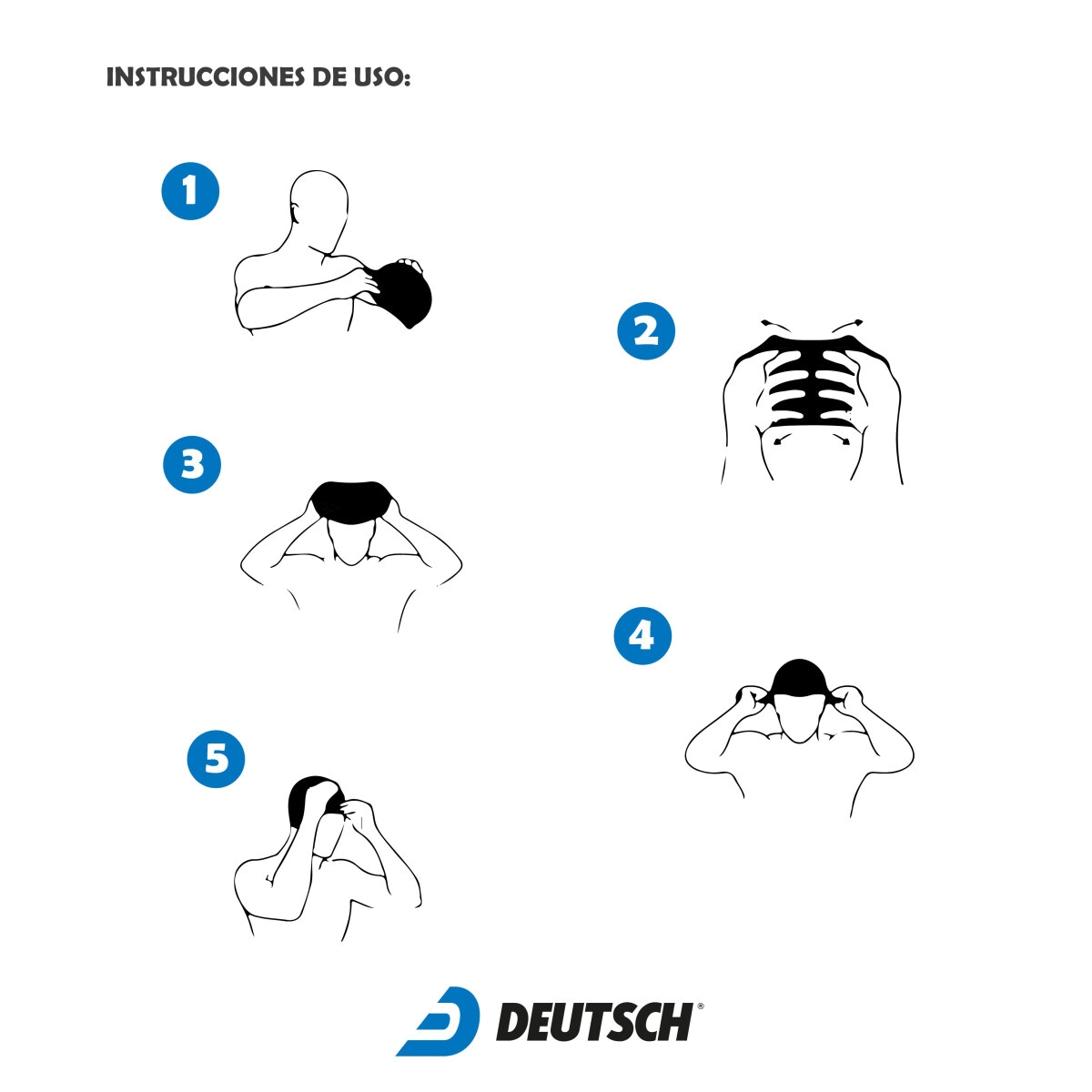 INSTRUCCIONES DE USO:

1

2

3

4

5

DEUTSCH®