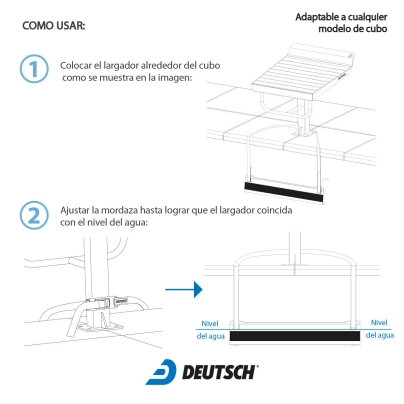 COMO USAR:

Adaptable a cualquier modelo de cubo

1 Colocar el largador alrededor del cubo como se muestra en la imagen:

2 Ajustar la mordaza hasta lograr que el largador coincida con el nivel del agua:

Nivel del agua

Nivel del agua

DEUTSCH