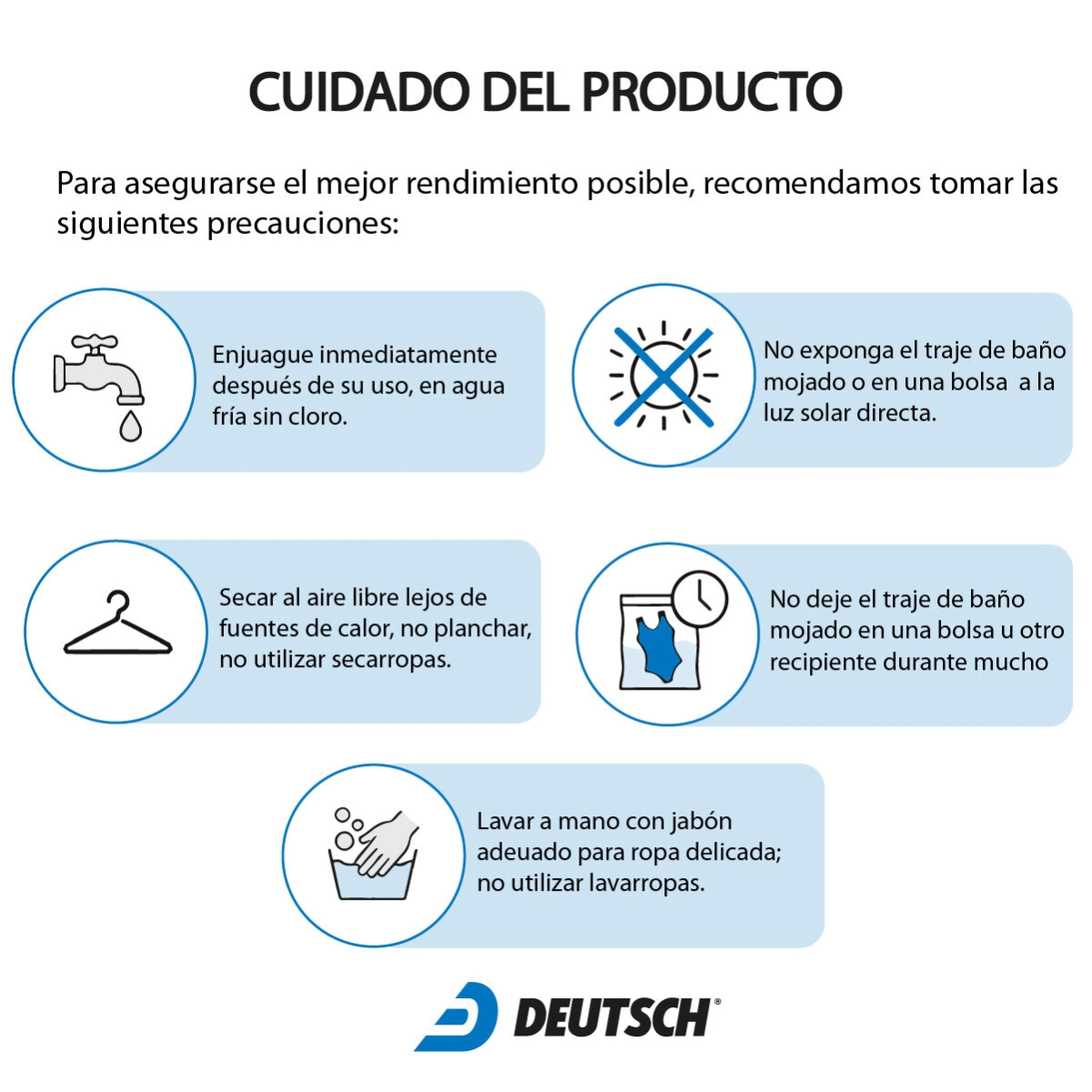 CUIDADO DEL PRODUCTO

Para asegurarse el mejor rendimiento posible, recomendamos tomar las siguientes precauciones:

Enjuague inmediatamente después de su uso, en agua fría sin cloro.

No exponga el traje de baño mojado o en una bolsa a la luz solar directa.

Secar al aire libre lejos de fuentes de calor, no planchar, no utilizar secarropas.

No deje el traje de baño mojado en una bolsa u otro recipiente durante mucho

Lavar a mano con jabón adeuado para ropa delicada; no utilizar lavarropas.

DEUTSCH®